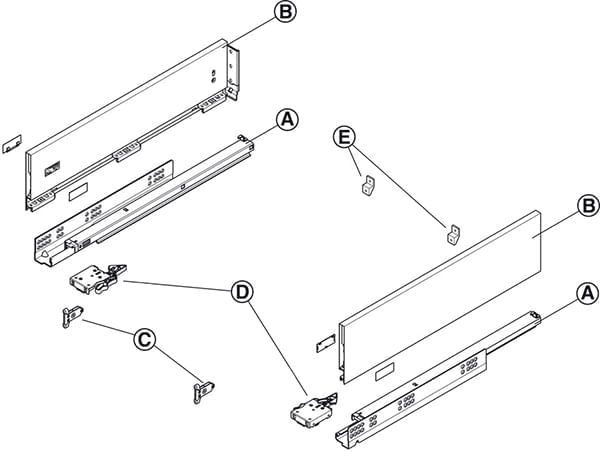 B
A
E
B
D
A
C