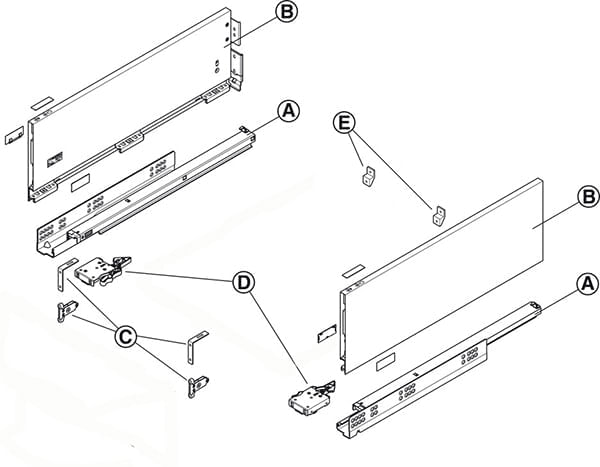 B
A
E
B
D
A
C